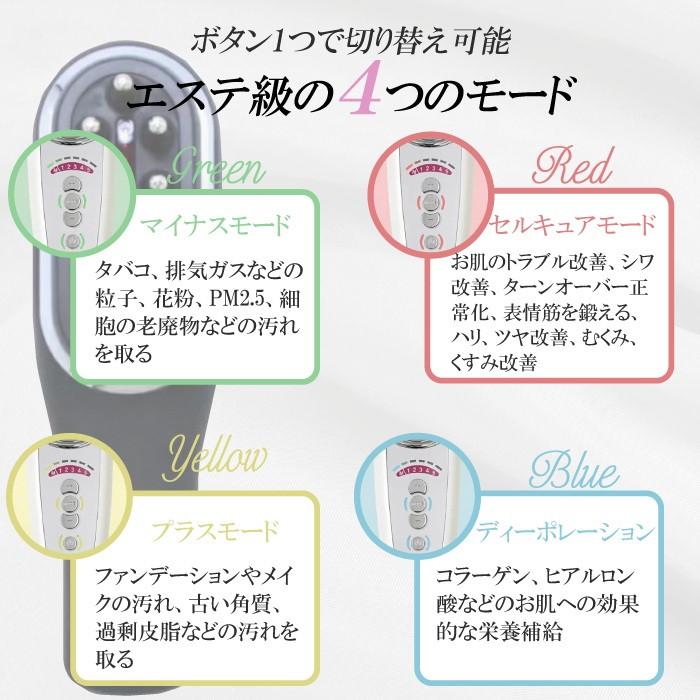 ボタン1つで切り替え可能
エステ級の4つのモード

Green
マイナスモード
タバコ、排気ガスなどの粒子、花粉、PM2.5、細胞の老廃物などの汚れを取る

Red
セルキュアモード
お肌のトラブル改善、シワ改善、ターンオーバー正常化、表情筋を鍛える、ハリ、ツヤ改善、むくみ、くすみ改善

Yellow
プラスモード
ファンデーションやメイクの汚れ、古い角質、過剰皮脂などの汚れを取る

Blue
ディーポレーション
コラーゲン、ヒアルロン酸などのお肌への効果的な栄養補給